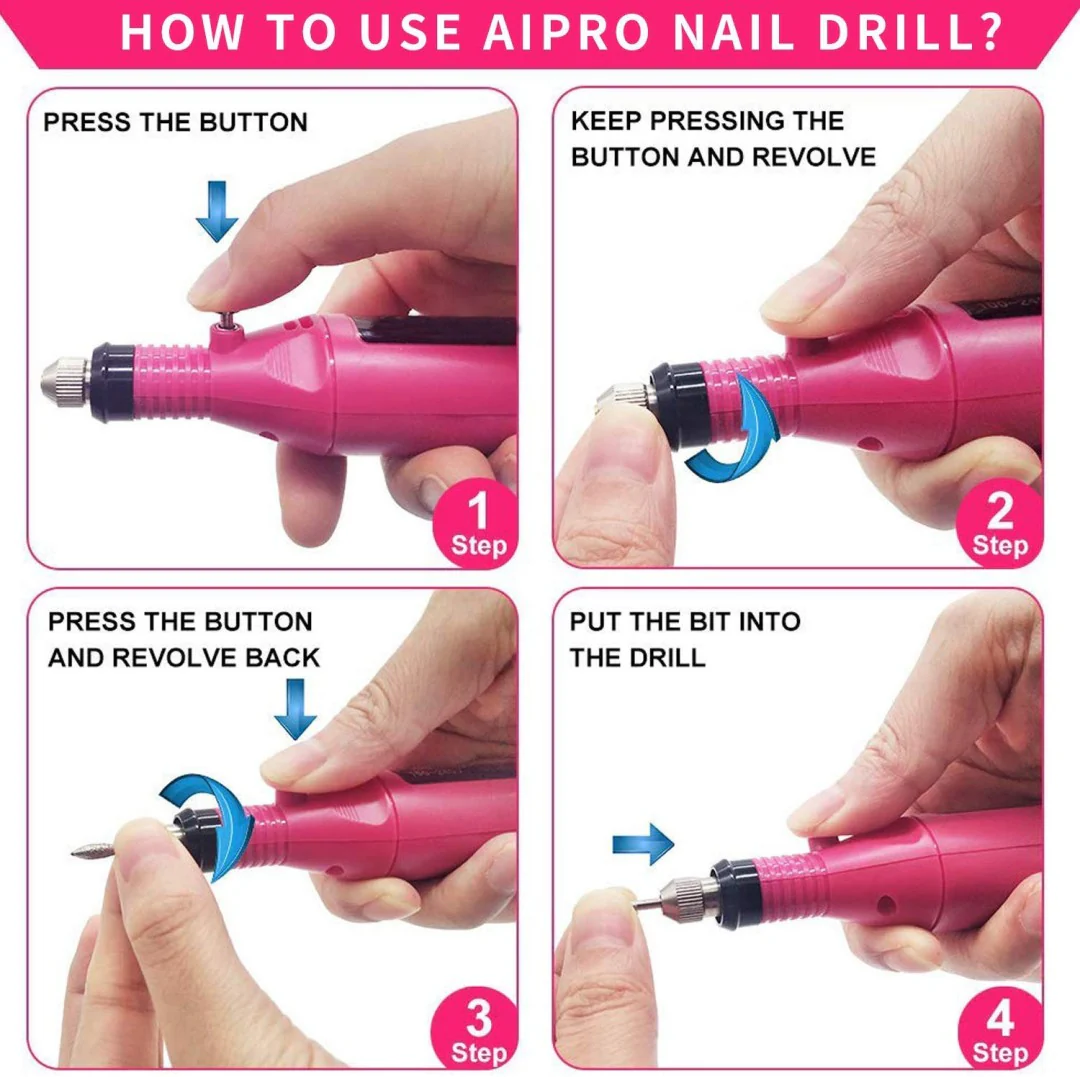 HOW TO USE AIPRO NAIL DRILL?

PRESS THE BUTTON

1 Step

KEEP PRESSING THE BUTTON AND REVOLVE

2 Step

PRESS THE BUTTON AND REVOLVE BACK

3 Step

PUT THE BIT INTO THE DRILL

4 Step